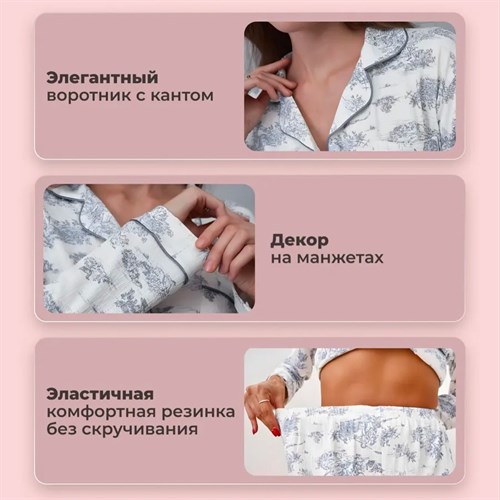 Элегантный
воротник с кантом

Декор
на манжетах

Эластичная
комфортная резинка
без скручивания